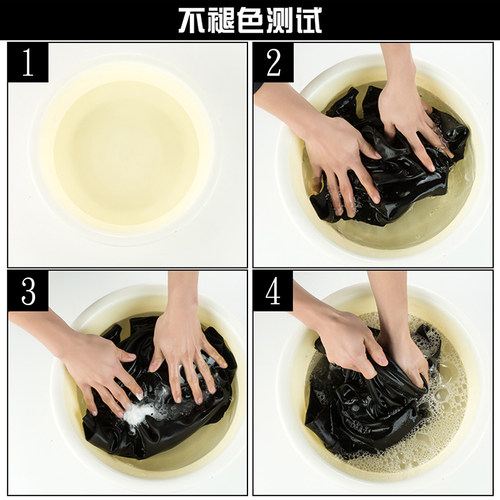 不褪色测试

1

2

3

4