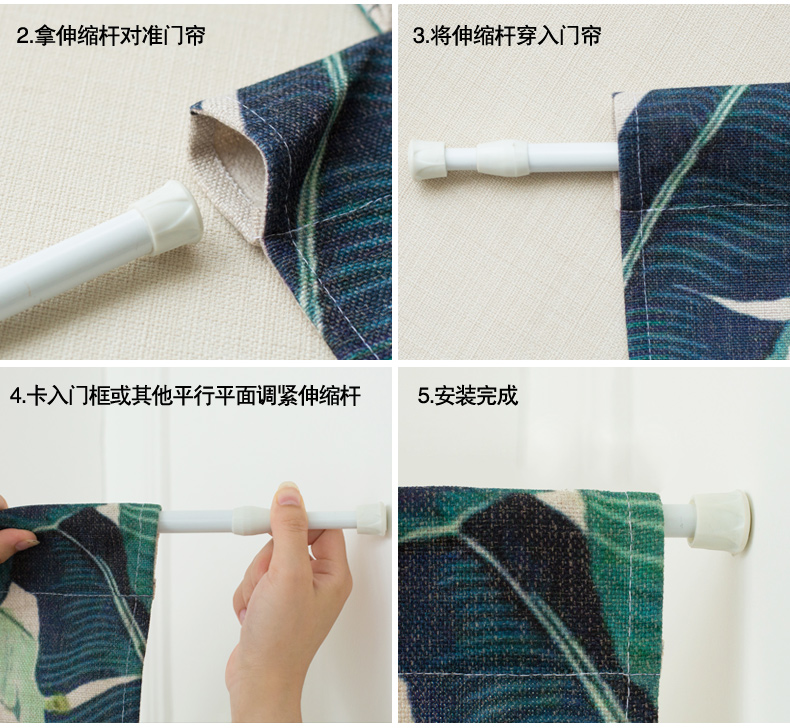 2.拿伸缩杆对准门帘

3.将伸缩杆穿入门帘

4.卡入门框或其他平行平面调紧伸缩杆

5.安装完成