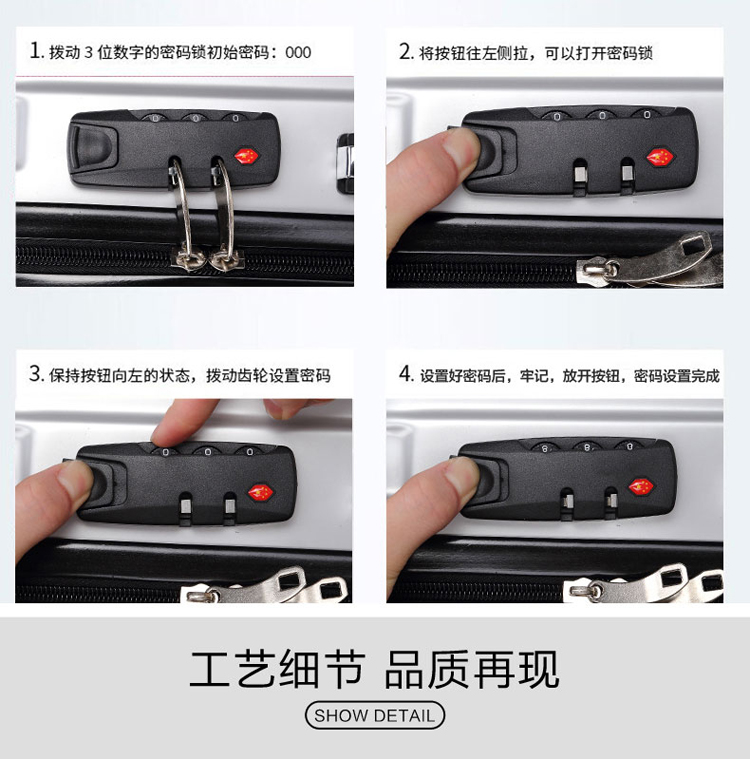 1. 拨动 3 位数字的密码锁初始密码：000

2. 将按钮往左侧拉，可以打开密码锁

3. 保持按钮向左的状态，拨动齿轮设置密码

4. 设置好密码后，牢记，放开按钮，密码设置完成

工艺细节 品质再现

SHOW DETAIL