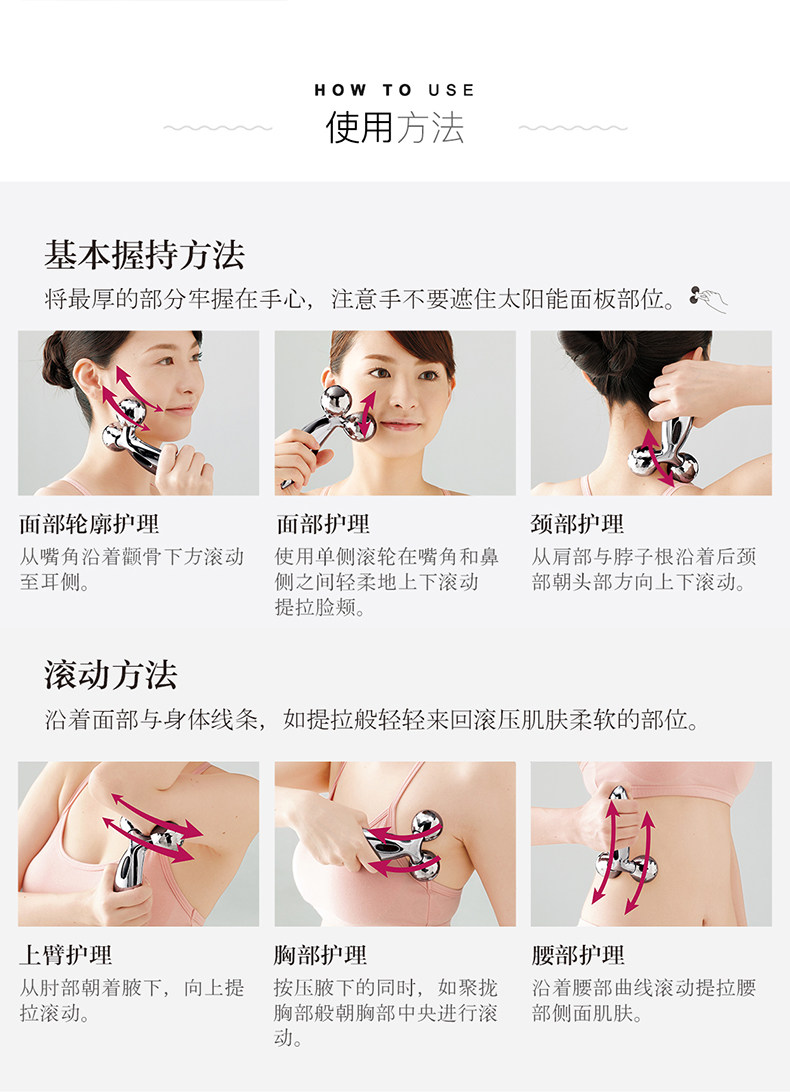 HOW TO USE
使用方法

基本握持方法
将最厚的部分牢握在手心，注意手不要遮住太阳能面板部位。

面部轮廓护理
从嘴角沿着颧骨下方滚动至耳侧。

面部护理
使用单侧滚轮在嘴角和鼻侧之间轻柔地上下滚动提拉脸颊。

颈部护理
从肩部与脖子根沿着后颈部朝头部方向上下滚动。

滚动方法
沿着面部与身体线条，如提拉般轻轻来回滚压肌肤柔软的部位。

上臂护理
从肘部朝着腋下，向上提拉滚动。

胸部护理
按压腋下的同时，如聚拢胸部般朝胸部中央进行滚动。

腰部护理
沿着腰部曲线滚动提拉腰部侧面肌肤。